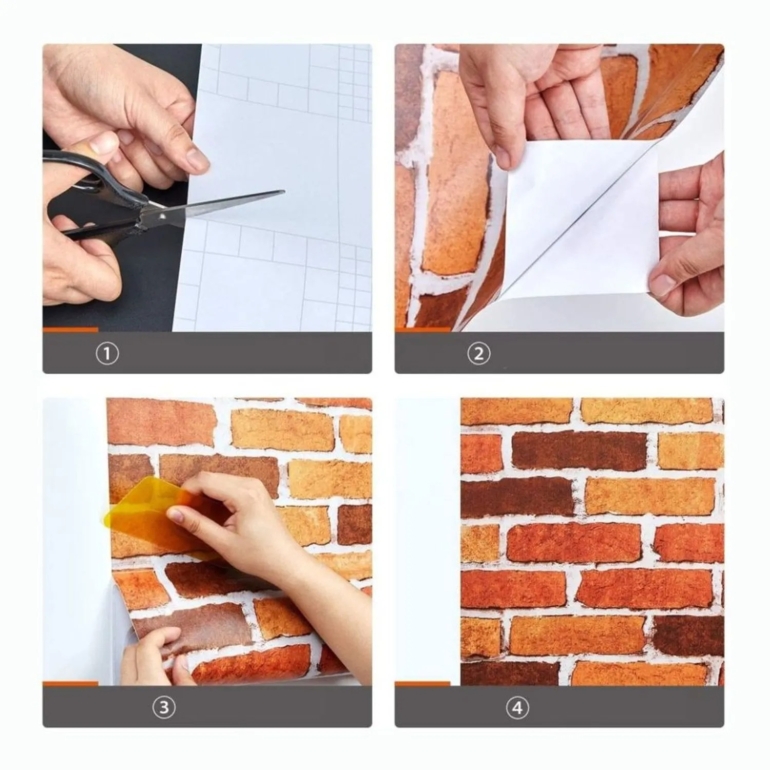 ①

②

③

④